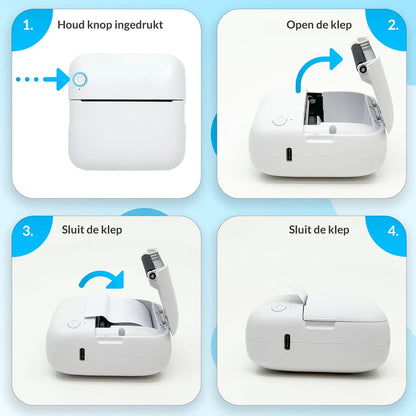 1. Houd knop ingedrukt

Open de klep 2.

3. Sluit de klep

Sluit de klep 4.