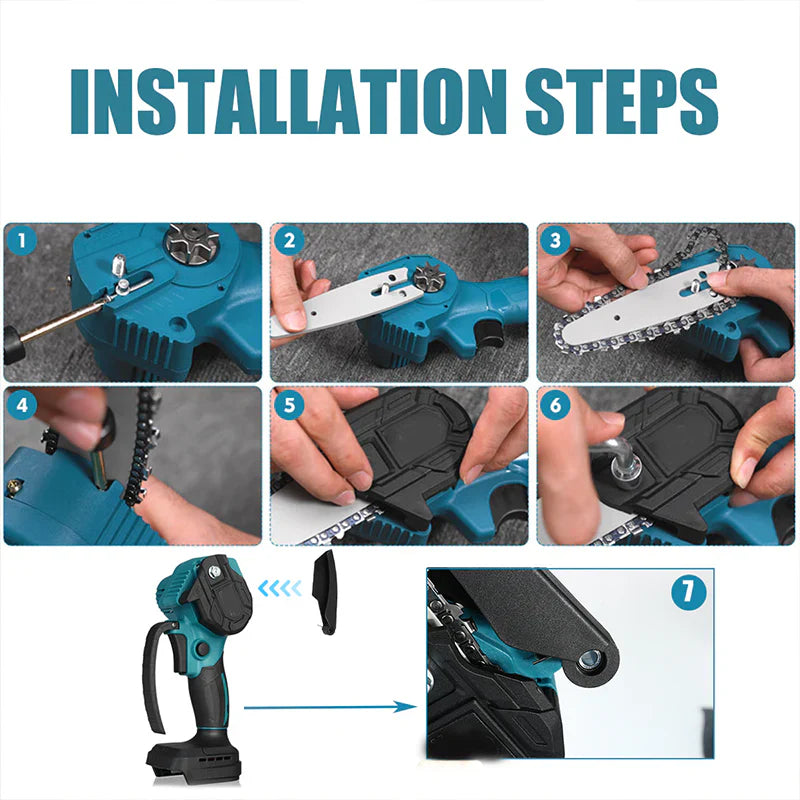 INSTALLATION STEPS

1

2

3

4

5

6

7