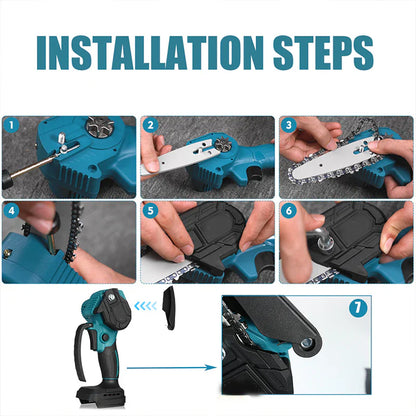 INSTALLATION STEPS

1

2

3

4

5

6

7