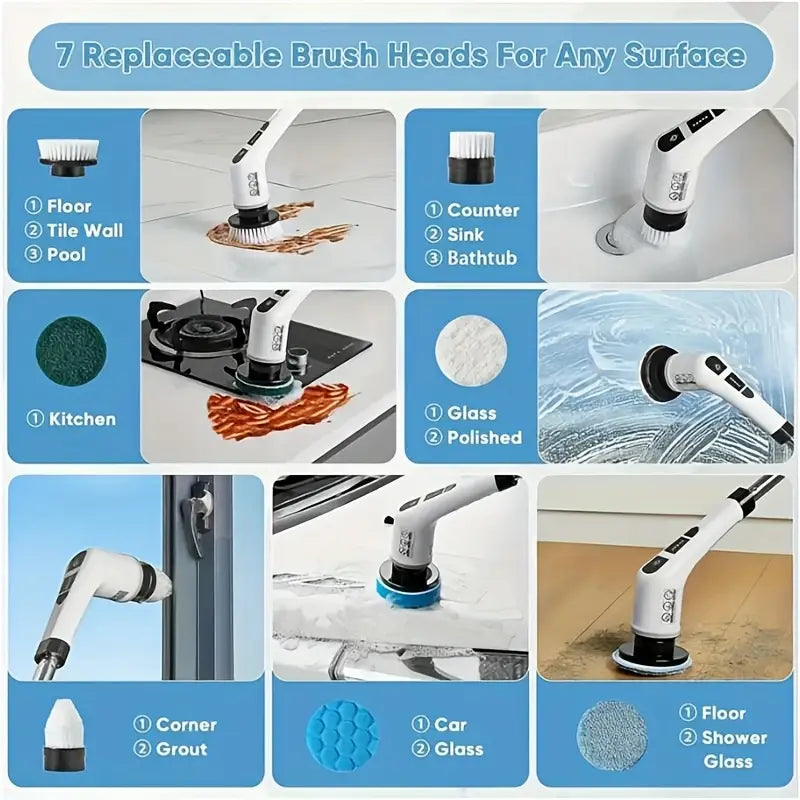 7 Replaceable Brush Heads For Any Surface

① Floor
② Tile Wall
③ Pool

① Counter
② Sink
③ Bathtub

① Kitchen

① Glass
② Polished

① Corner
② Grout

① Car
② Glass

① Floor
② Shower Glass