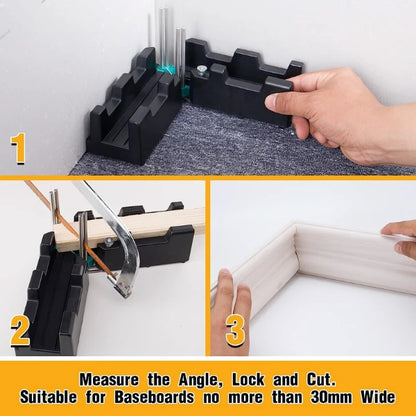 1

2

3

Measure the Angle, Lock and Cut.
Suitable for Baseboards no more than 30mm Wide