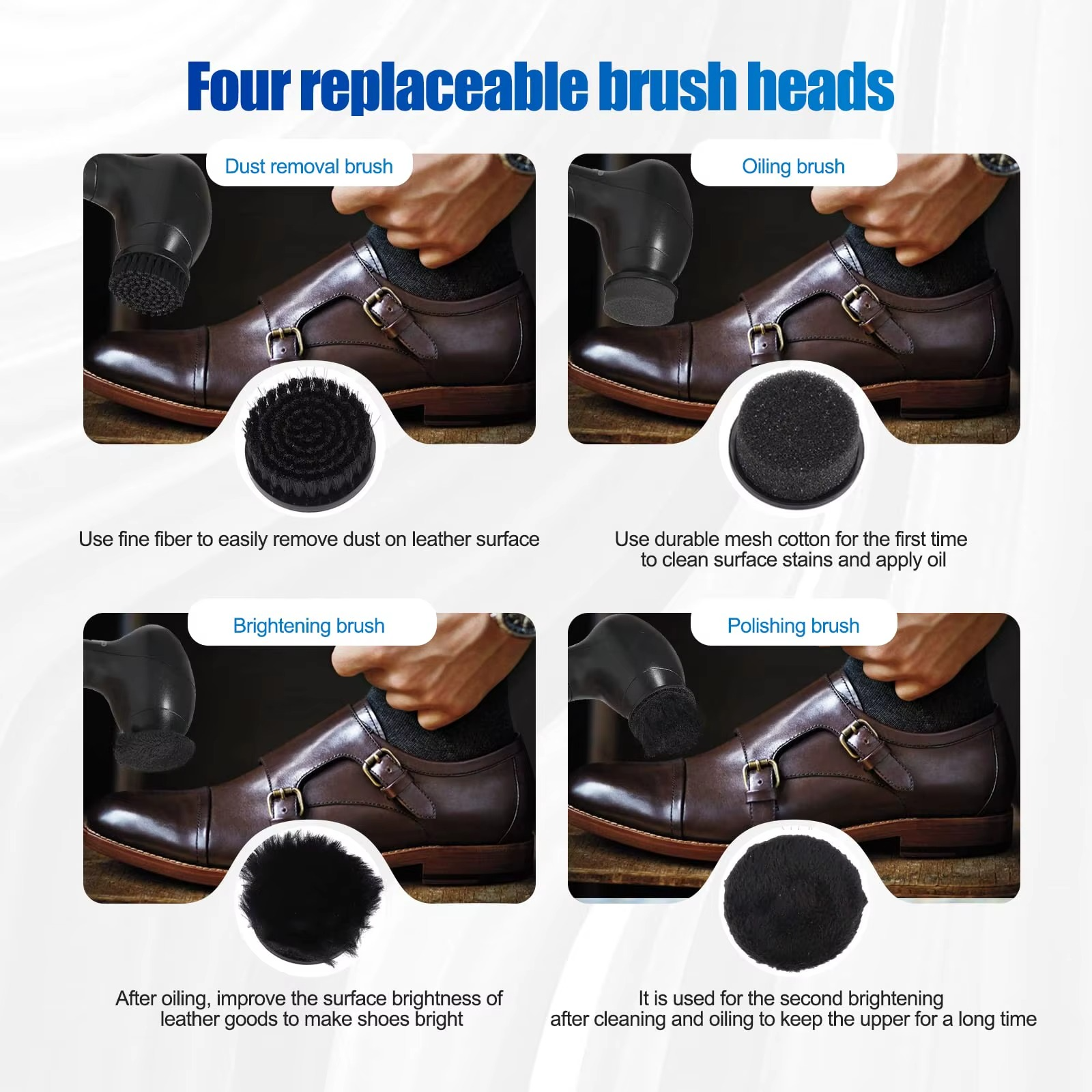 Four replaceable brush heads

Dust removal brush

Use fine fiber to easily remove dust on leather surface

Oiling brush

Use durable mesh cotton for the first time to clean surface stains and apply oil

Brightening brush

After oiling, improve the surface brightness of leather goods to make shoes bright

Polishing brush

It is used for the second brightening after cleaning and oiling to keep the upper for a long time