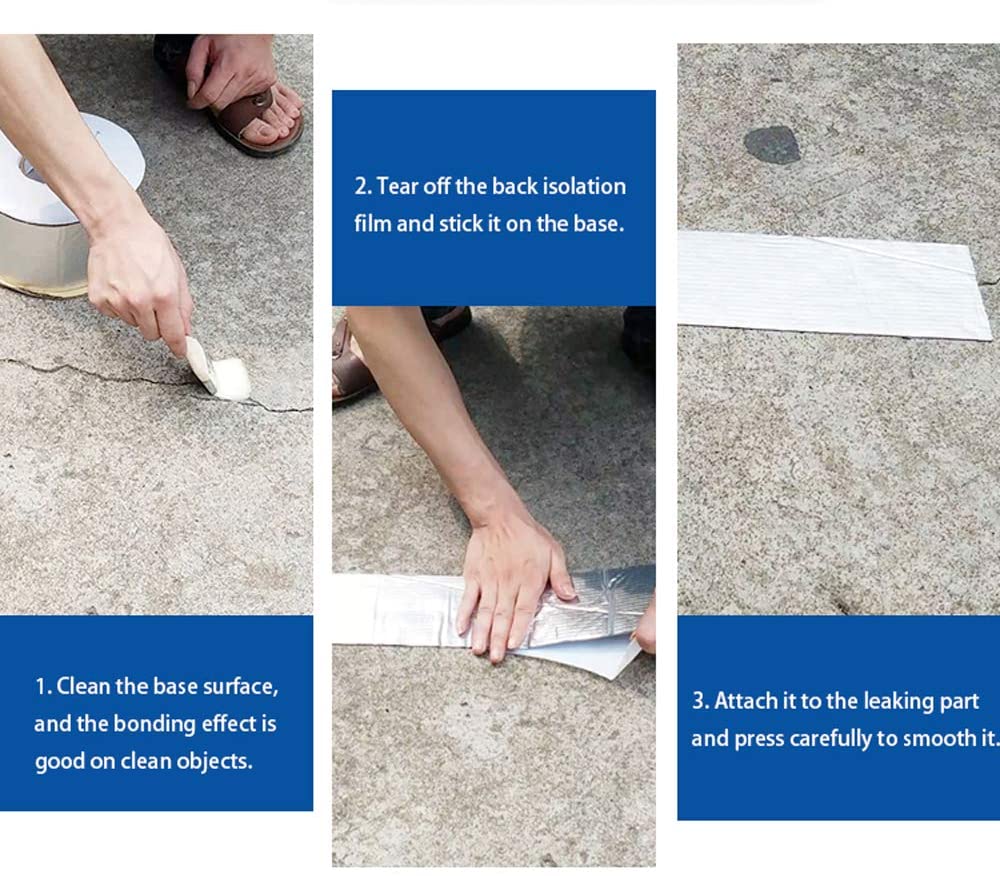 1. Clean the base surface, and the bonding effect is good on clean objects.

2. Tear off the back isolation film and stick it on the base.

3. Attach it to the leaking part and press carefully to smooth it.