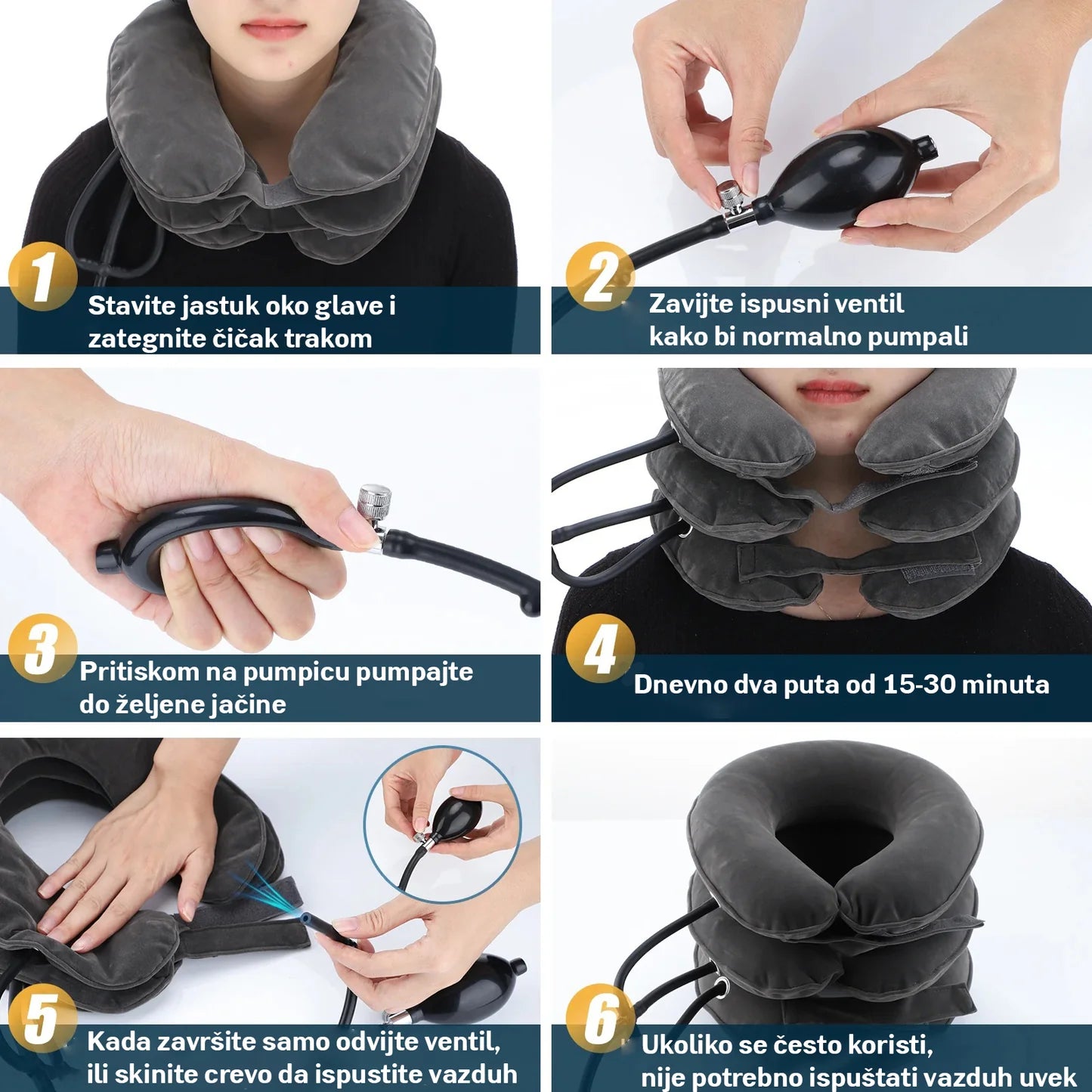 1
Stavite jastuk oko glave i zategnite čičak trakom

2
Zavijte ispusni ventil kako bi normalno pumpali

3
Pritiskom na pumpicu pumpajte do željene jačine

4
Dnevno dva puta od 15-30 minuta

5
Kada završite samo odvijte ventil, ili skinite crevo da ispustite vazduh

6
Ukoliko se često koristi, nije potrebno ispuštati vazduh uvek