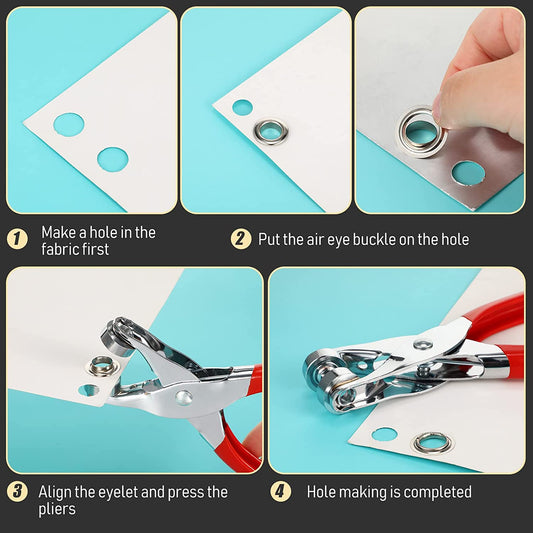 1 Make a hole in the fabric first

2 Put the air eye buckle on the hole

3 Align the eyelet and press the pliers

4 Hole making is completed