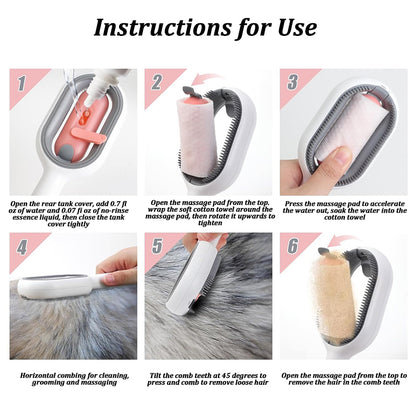 Instructions for Use

1

Open the rear tank cover, add 0.7 fl oz of water and 0.07 fl oz of no-rinse essence liquid, then close the tank cover tightly

2

Open the massage pad from the top. wrap the soft cotton towel around the massage pad, then rotate it upwards to tighten

3

Press the massage pad to accelerate the water out, soak the water into the cotton towel

4

Horizontal combing for cleaning, grooming and massaging

5

Tilt the comb teeth at 45 degrees to press and comb to remove loose hair

6

Open the massage pad from the top to remove the hair in the comb teeth