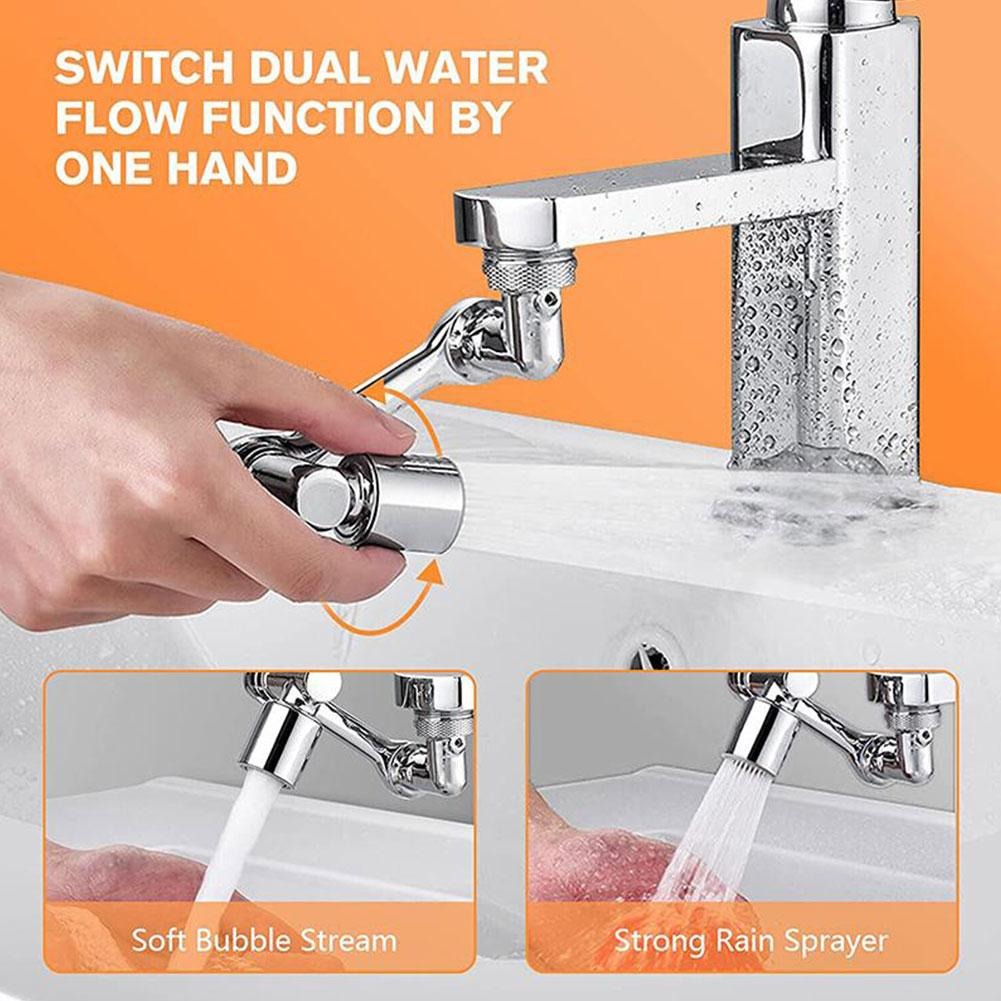 SWITCH DUAL WATER FLOW FUNCTION BY ONE HAND

Soft Bubble Stream

Strong Rain Sprayer